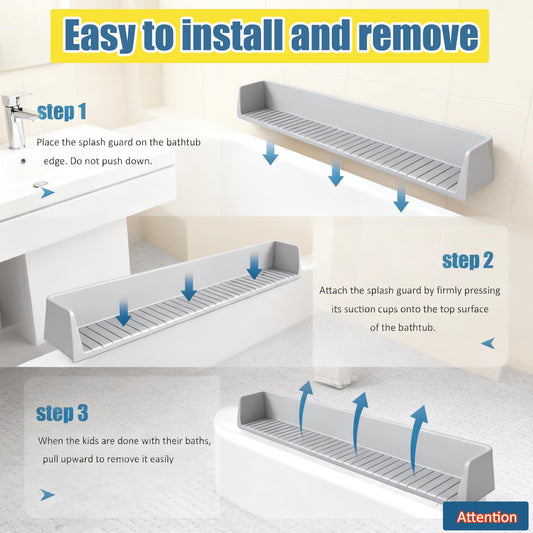 Easy to install and remove

step 1

Place the splash guard on the bathtub edge. Do not push down.

step 2

Attach the splash guard by firmly pressing its suction cups onto the top surface of the bathtub.

step 3

When the kids are done with their baths, pull upward to remove it easily

Attention