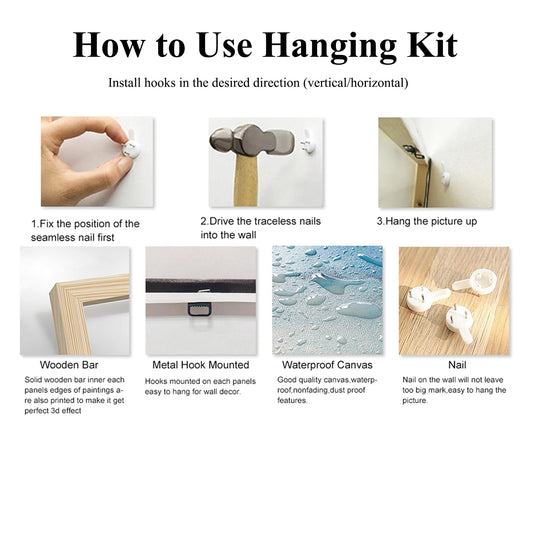 How to Use Hanging Kit

Install hooks in the desired direction (vertical/horizontal)

1.Fix the position of the seamless nail first

2.Drive the traceless nails into the wall

3.Hang the picture up

Wooden Bar

Solid wooden bar inner each panels edges of paintings are also printed to make it get perfect 3d effect

Metal Hook Mounted

Hooks mounted on each panels easy to hang for wall decor.

Waterproof Canvas

Good quality canvas,waterproof,nonfading,dust proof features.

Nail

Nail on the wall will not leave too big mark,easy to hang the picture.