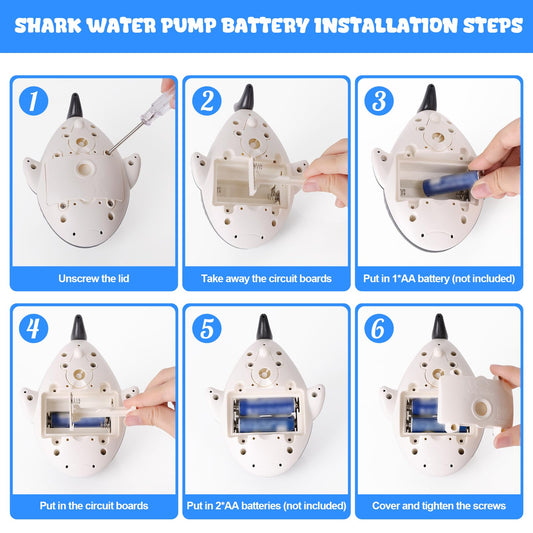 SHARK WATER PUMP BATTERY INSTALLATION STEPS

1
Unscrew the lid

2
Take away the circuit boards

3
Put in 1*AA battery (not included)

4
Put in the circuit boards

5
Put in 2*AA batteries (not included)

6
Cover and tighten the screws